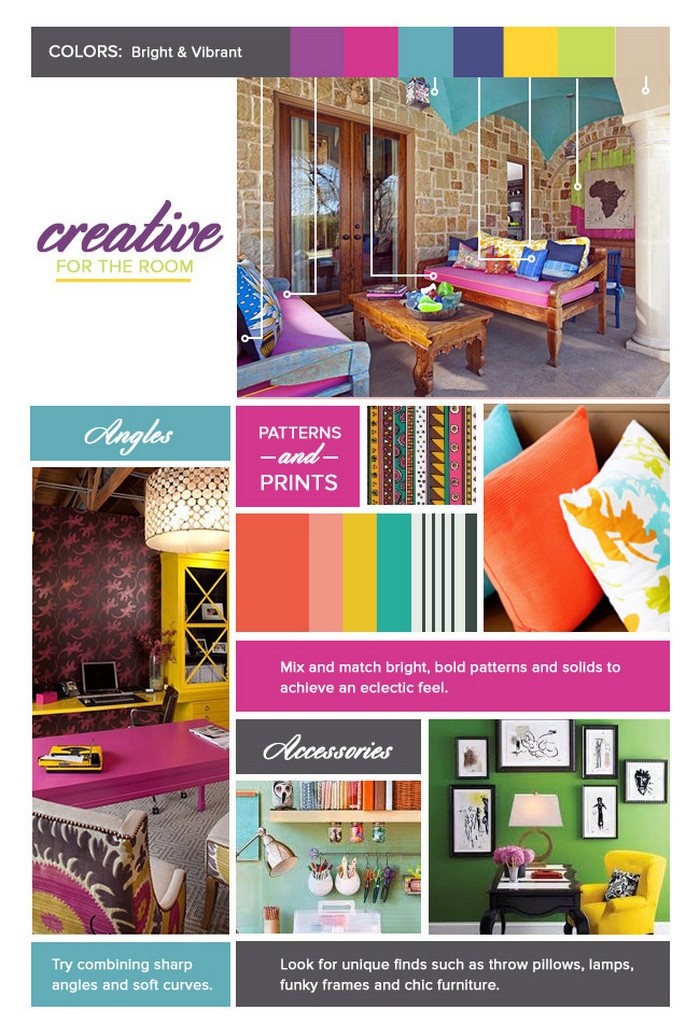 COLORS: Bright & Vibrant

creative
FOR THE ROOM

Angles

PATTERNS
and
PRINTS

Mix and match bright, bold patterns and solids to achieve an eclectic feel.

Accessories

Try combining sharp angles and soft curves.

Look for unique finds such as throw pillows, lamps, funky frames and chic furniture.