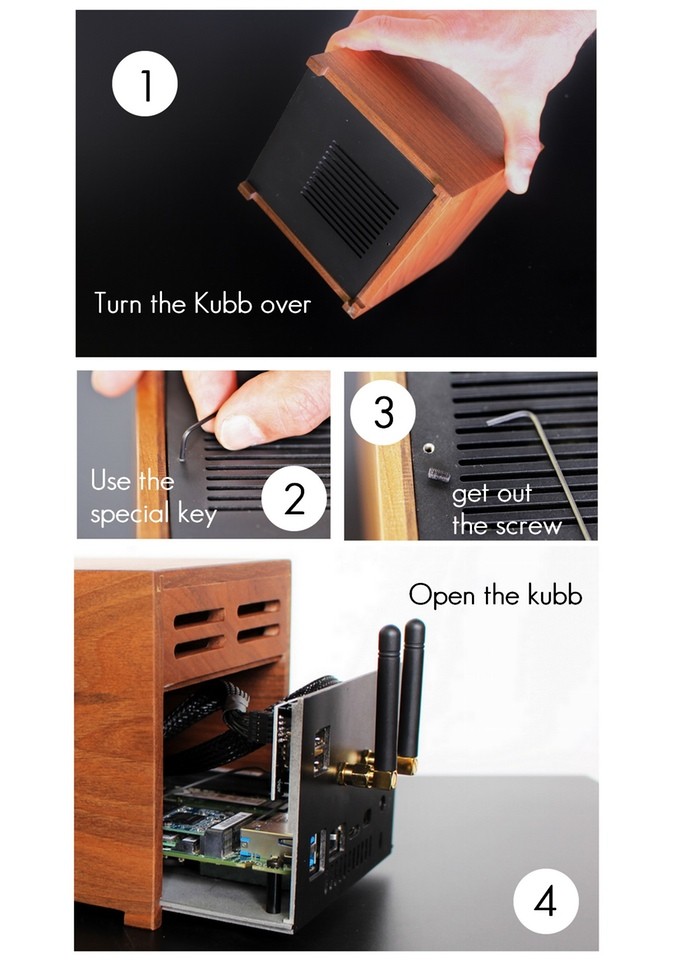 1

Turn the Kubb over

Use the special key

2

3

get out the screw

Open the kubb

4