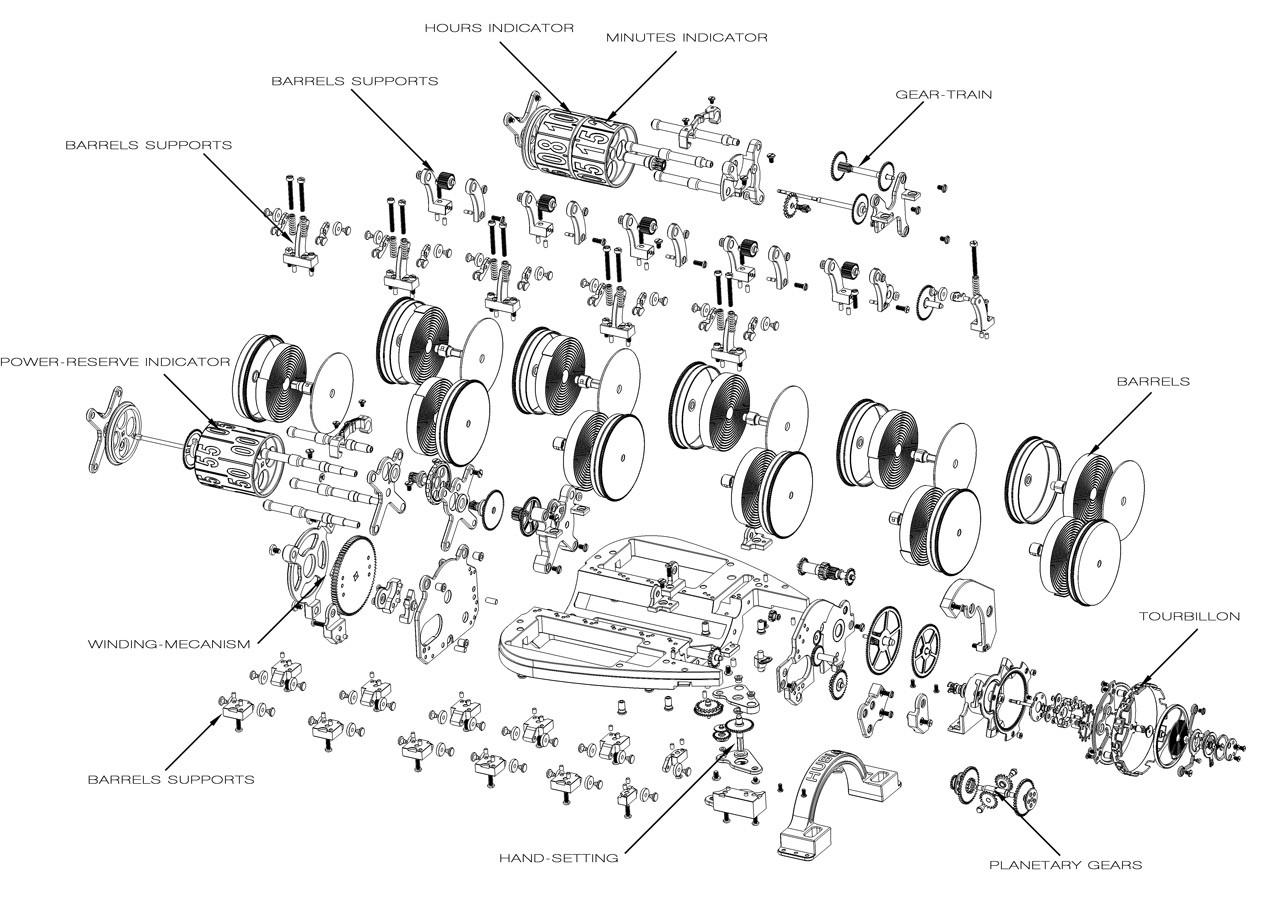 HOURS INDICATOR

MINUTES INDICATOR

BARRELS SUPPORTS

GEAR-TRAIN

BARRELS SUPPORTS

POWER-RESERVE INDICATOR

BARRELS

WINDING-MECANISM

TOURBILLON

BARRELS SUPPORTS

HAND-SETTING

PLANETARY GEARS