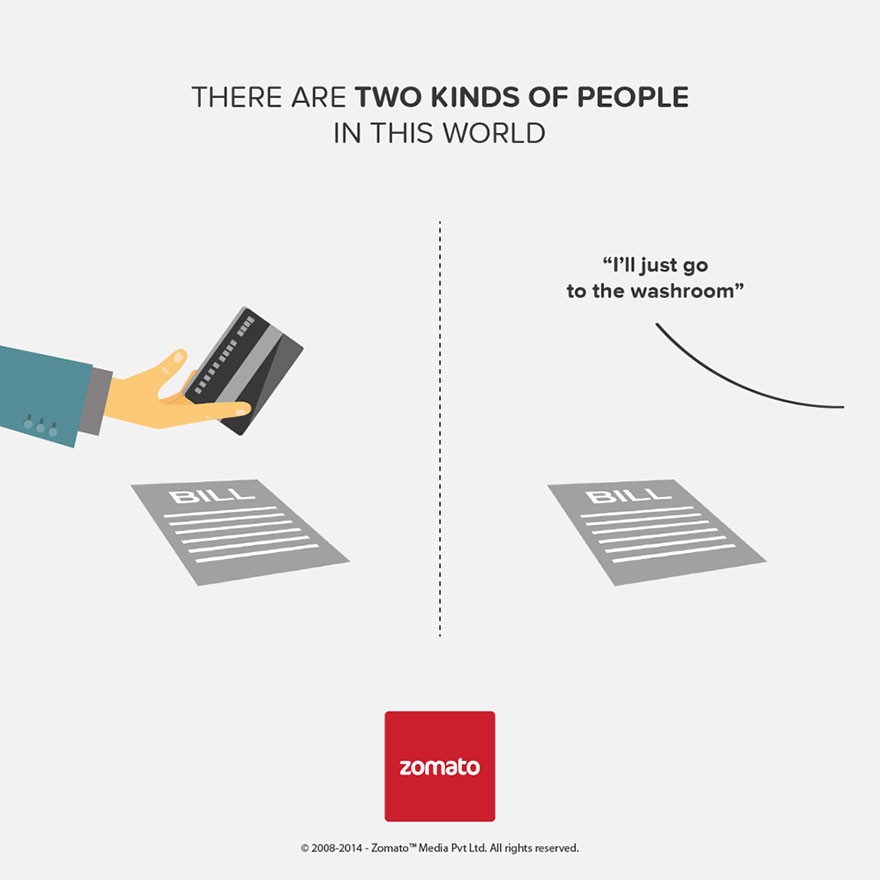 THERE ARE TWO KINDS OF PEOPLE
IN THIS WORLD

BILL

"I'll just go
to the washroom"

BILL

zomato

© 2008-2014 - Zomato™ Media Pvt Ltd. All rights reserved.