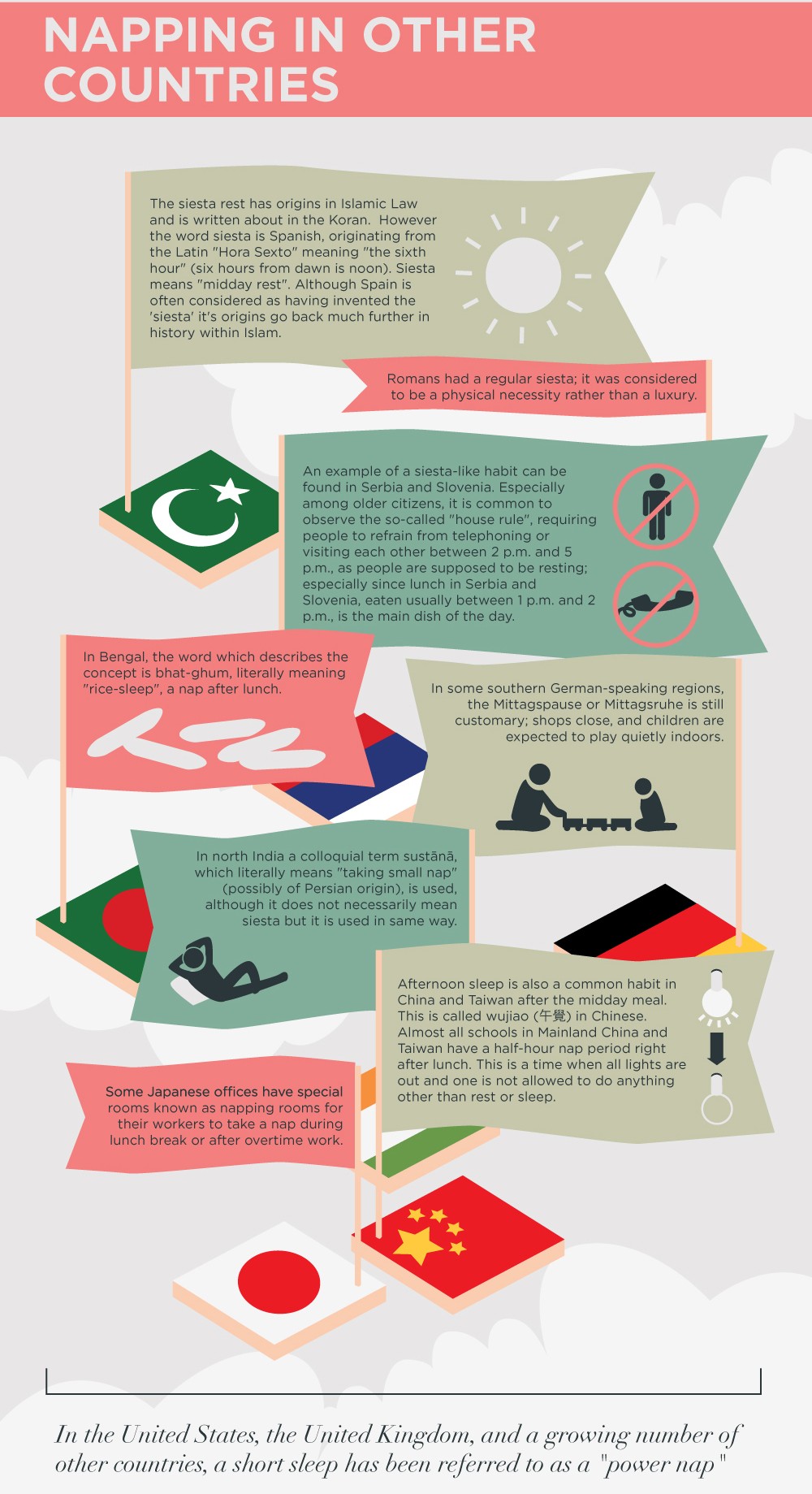 NAPPING IN OTHER COUNTRIES

The siesta rest has origins in Islamic Law and is written about in the Koran. However the word siesta is Spanish, originating from the Latin "Hora Sexto" meaning "the sixth hour" (six hours from dawn is noon). Siesta means "midday rest". Although Spain is often considered as having invented the 'siesta' it's origins go back much further in history within Islam.

Romans had a regular siesta; it was considered to be a physical necessity rather than a luxury.

An example of a siesta-like habit can be found in Serbia and Slovenia. Especially among older citizens, it is common to observe the so-called "house rule", requiring people to refrain from telephoning or visiting each other between 2 p.m. and 5 p.m., as people are supposed to be resting; especially since lunch in Serbia and Slovenia, eaten usually between 1 p.m. and 2 p.m., is the main dish of the day.

In Bengal, the word which describes the concept is bhat-ghum, literally meaning "rice-sleep", a nap after lunch.

In some southern German-speaking regions, the Mittagspause or Mittagsruhe is still customary; shops close, and children are expected to play quietly indoors.

In north India a colloquial term sustānā, which literally means "taking small nap" (possibly of Persian origin), is used, although it does not necessarily mean siesta but it is used in same way.

Afternoon sleep is also a common habit in China and Taiwan after the midday meal. This is called wujiao (午覺) in Chinese. Almost all schools in Mainland China and Taiwan have a half-hour nap period right after lunch. This is a time when all lights are out and one is not allowed to do anything other than rest or sleep.

Some Japanese offices have special rooms known as napping rooms for their workers to take a nap during lunch break or after overtime work.

In the United States, the United Kingdom, and a growing number of other countries, a short sleep has been referred to as a "power nap"