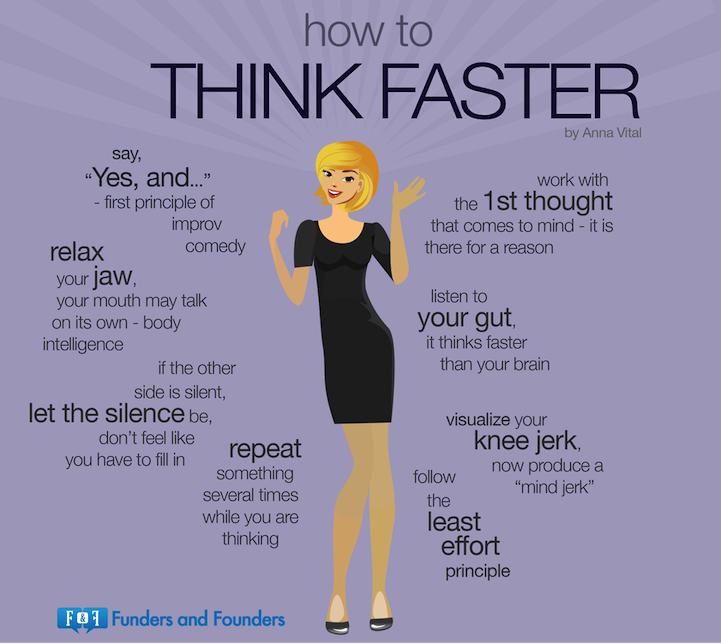 how to
THINK FASTER
by Anna Vital

say, "Yes, and..." - first principle of improv comedy

relax your jaw, your mouth may talk on its own - body intelligence

if the other side is silent, let the silence be, don't feel like you have to fill in

repeat something several times while you are thinking

work with the 1st thought that comes to mind - it is there for a reason

listen to your gut, it thinks faster than your brain

visualize your knee jerk, now produce a "mind jerk"

follow the least effort principle

F&F Funders and Founders