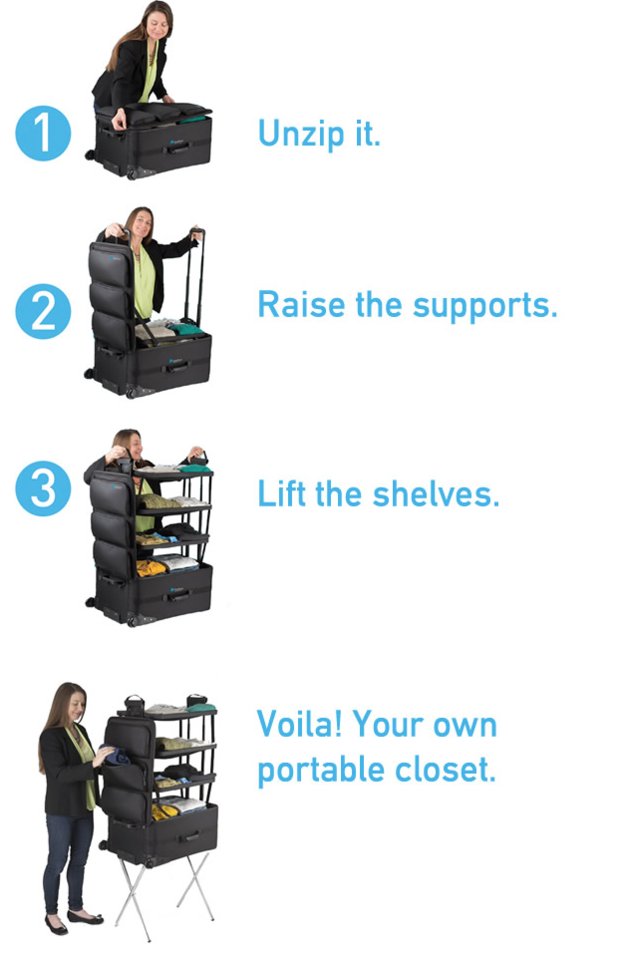 1 Unzip it.

2 Raise the supports.

3 Lift the shelves.

Voila! Your own portable closet.