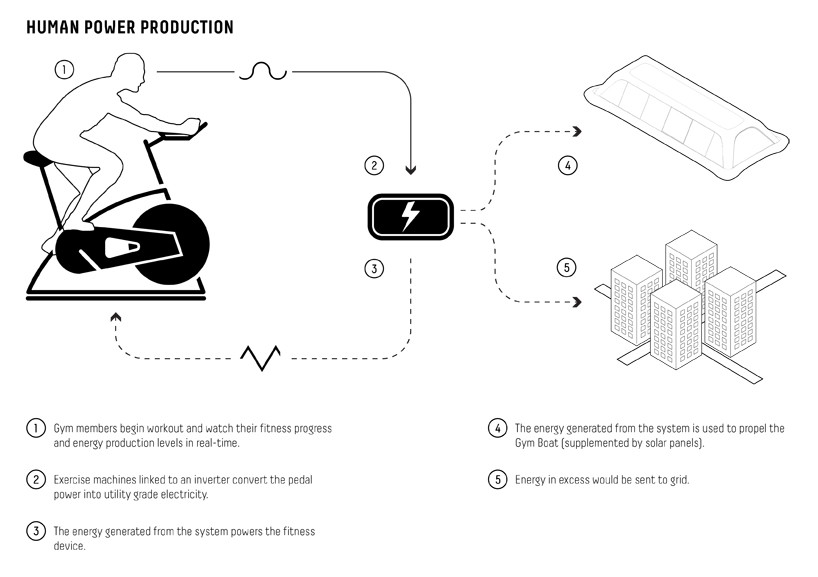 HUMAN POWER PRODUCTION

1

2

3

4

5

1 Gym members begin workout and watch their fitness progress and energy production levels in real-time.

2 Exercise machines linked to an inverter convert the pedal power into utility grade electricity.

3 The energy generated from the system powers the fitness device.

4 The energy generated from the system is used to propel the Gym Boat (supplemented by solar panels).

5 Energy in excess would be sent to grid.