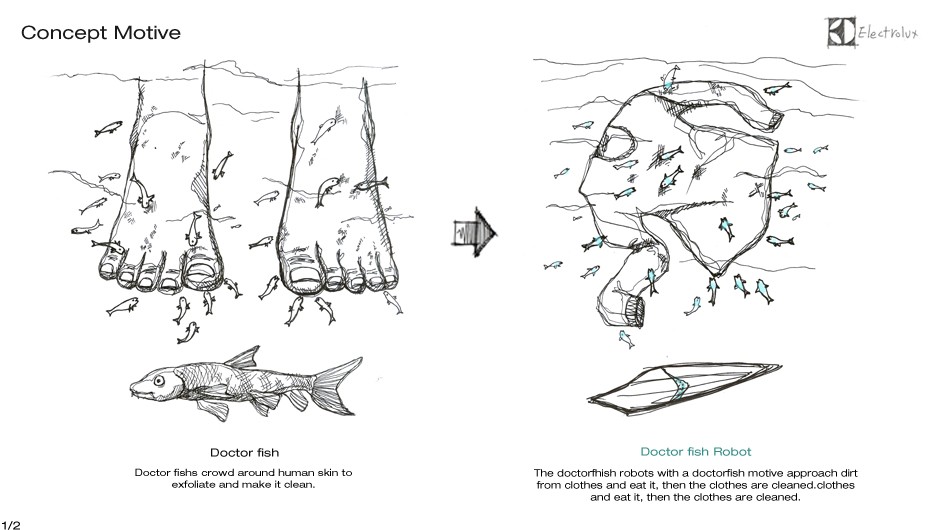 Concept Motive

Electrolux

Doctor fish

Doctor fishs crowd around human skin to exfoliate and make it clean.

Doctor fish Robot

The doctorfhish robots with a doctorfish motive approach dirt from clothes and eat it, then the clothes are cleaned.clothes and eat it, then the clothes are cleaned.

1/2