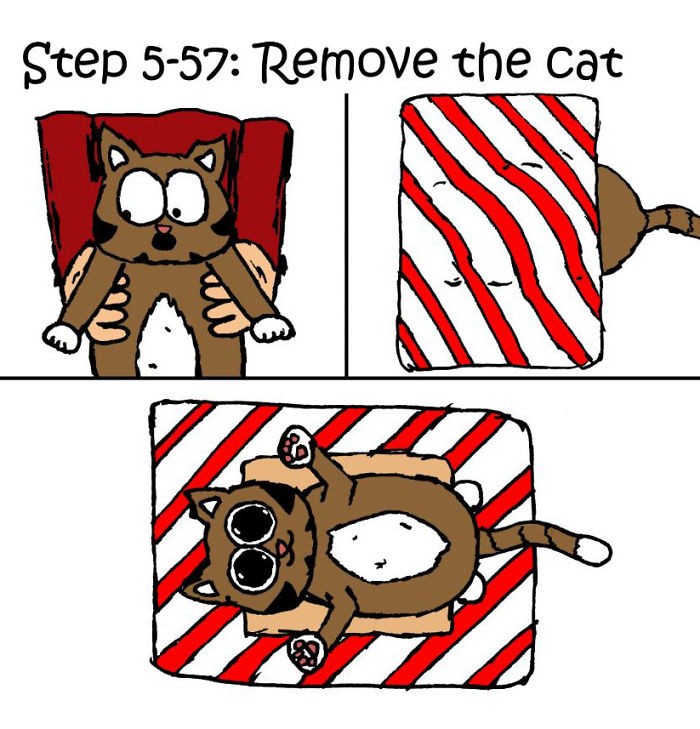 Step 5-57: Remove the cat