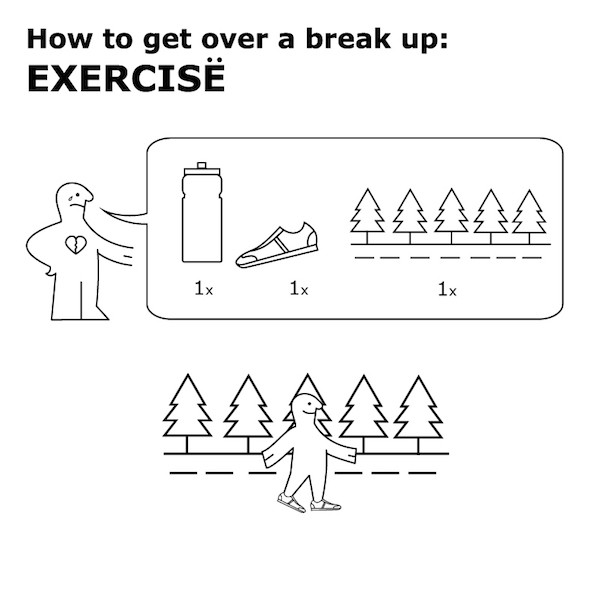 How to get over a break up:
EXERCISË

1x

1x

1x