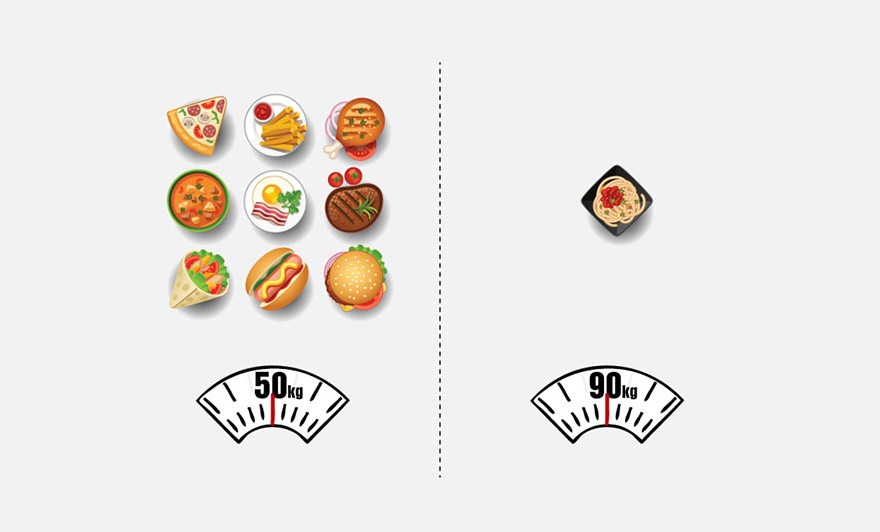 50kg

90kg