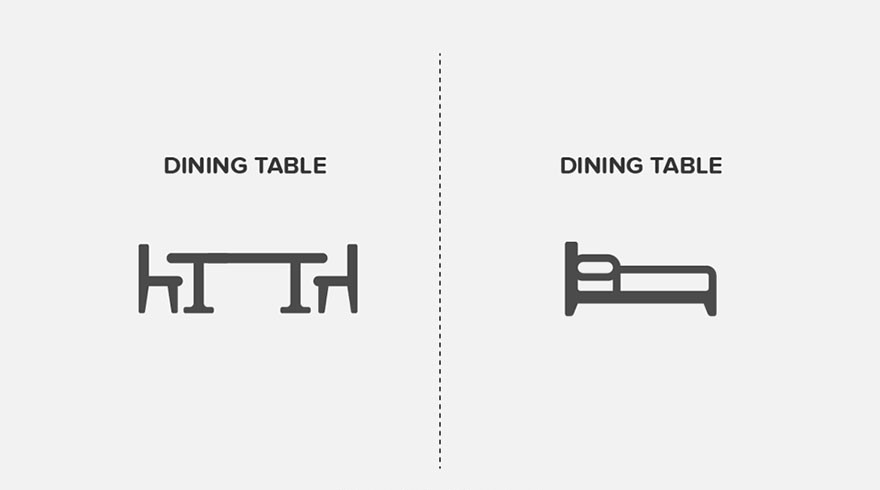 DINING TABLE

DINING TABLE