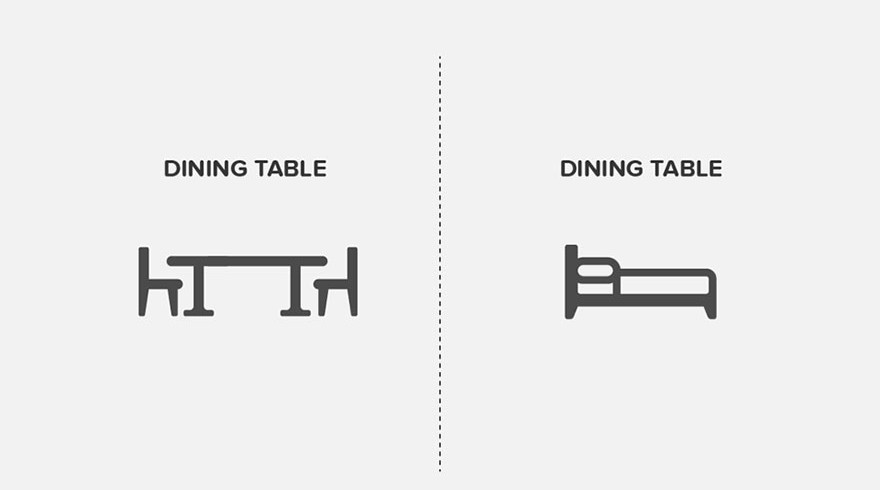 DINING TABLE

DINING TABLE