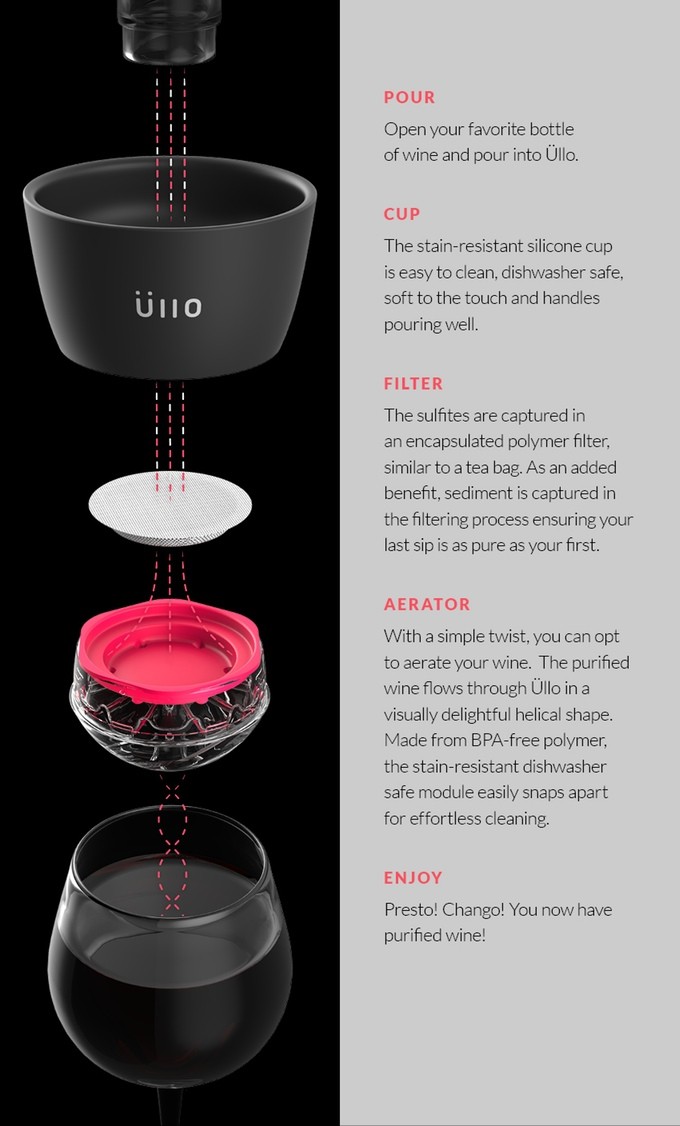 üllo

POUR

Open your favorite bottle of wine and pour into Üllo.

CUP

The stain-resistant silicone cup is easy to clean, dishwasher safe, soft to the touch and handles pouring well.

FILTER

The sulfites are captured in an encapsulated polymer filter, similar to a tea bag. As an added benefit, sediment is captured in the filtering process ensuring your last sip is as pure as your first.

AERATOR

With a simple twist, you can opt to aerate your wine. The purified wine flows through Üllo in a visually delightful helical shape. Made from BPA-free polymer, the stain-resistant dishwasher safe module easily snaps apart for effortless cleaning.

ENJOY

Presto! Chango! You now have purified wine!