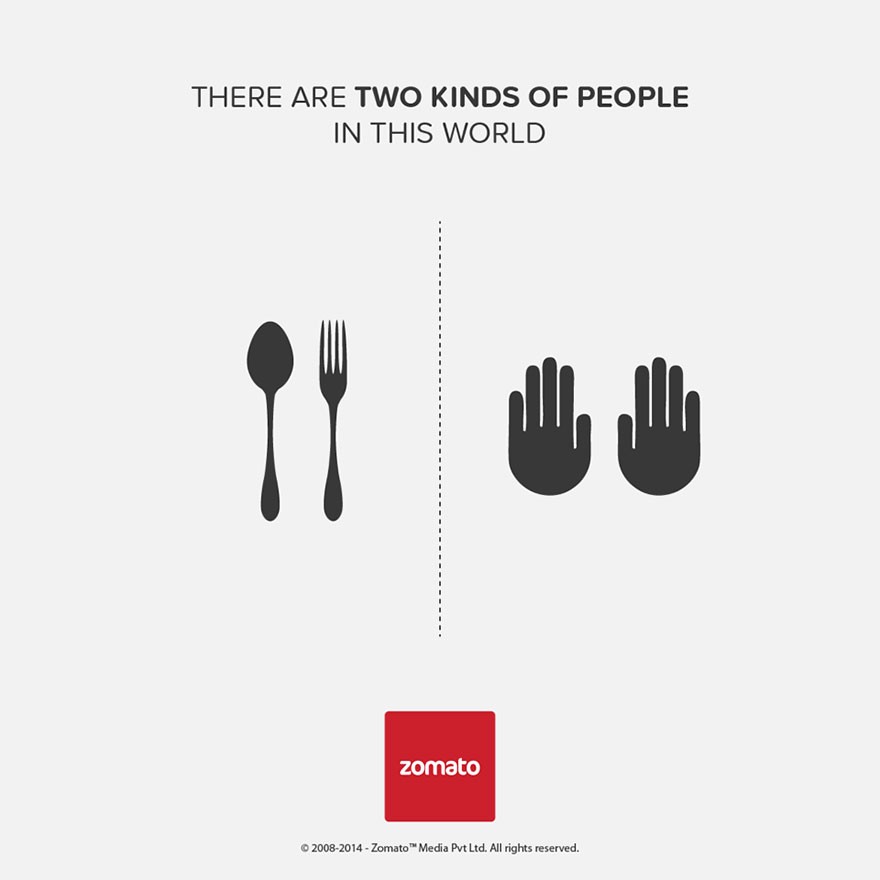 THERE ARE TWO KINDS OF PEOPLE IN THIS WORLD

zomato

© 2008-2014 - Zomato™ Media Pvt Ltd. All rights reserved.