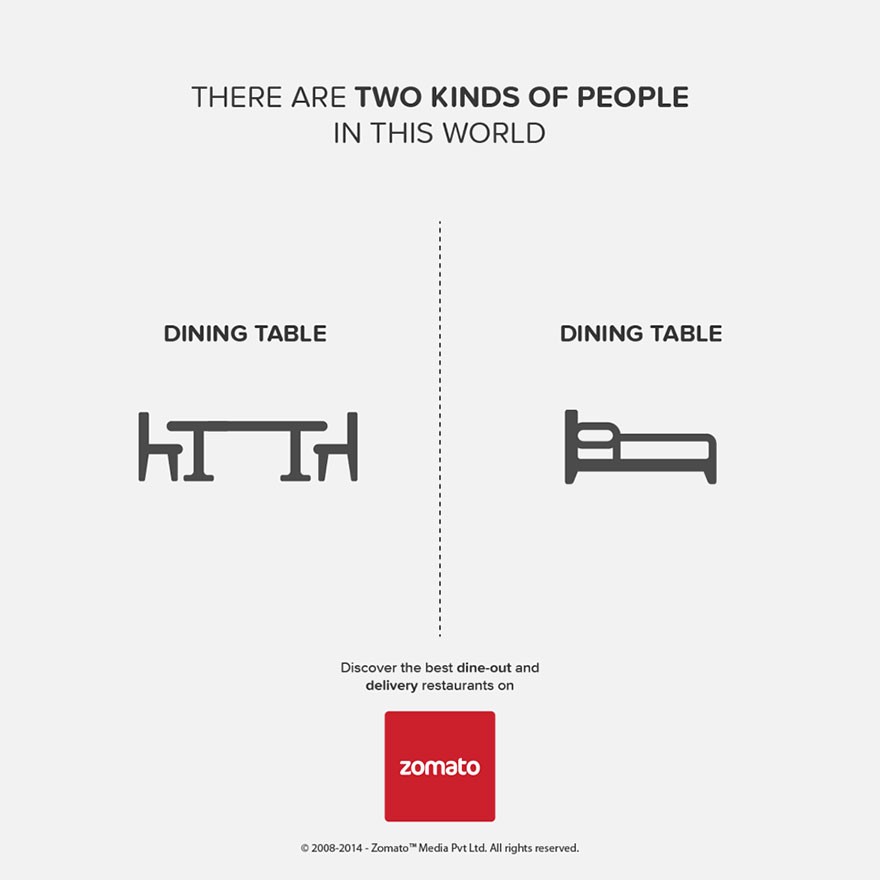 THERE ARE TWO KINDS OF PEOPLE
IN THIS WORLD

DINING TABLE

DINING TABLE

Discover the best dine-out and delivery restaurants on

zomato

© 2008-2014 - Zomato™ Media Pvt Ltd. All rights reserved.