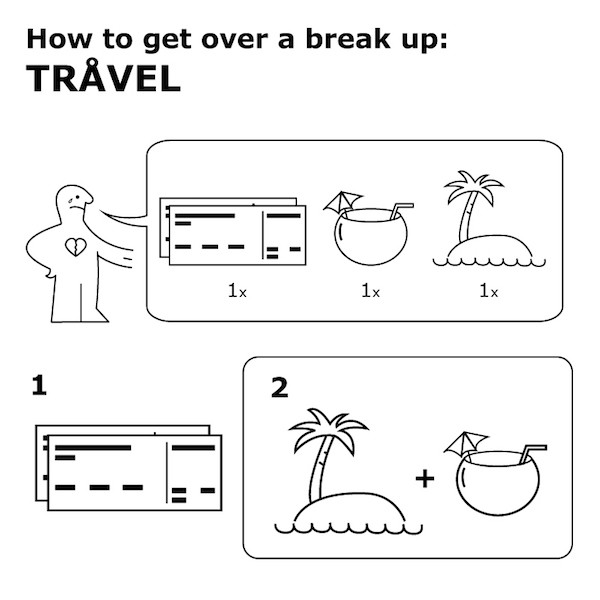 How to get over a break up:
TRÅVEL

1x

1x

1x

1

2

+