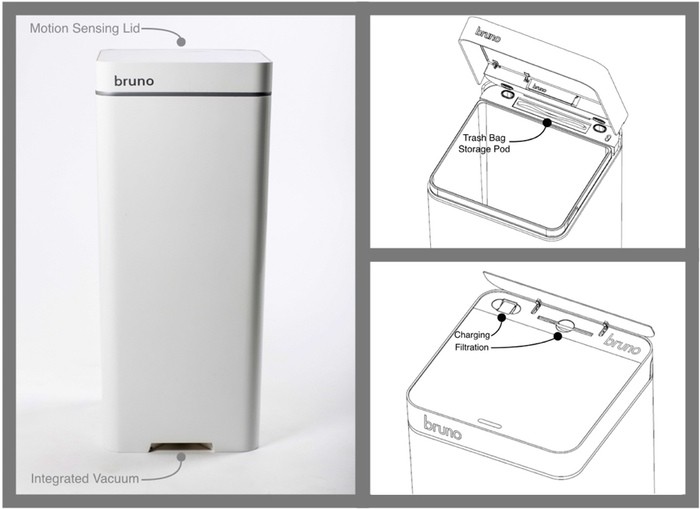 Motion Sensing Lid

bruno

Integrated Vacuum

bruno

bruno

Trash Bag Storage Pod

Charging

Filtration

bruno

bruno