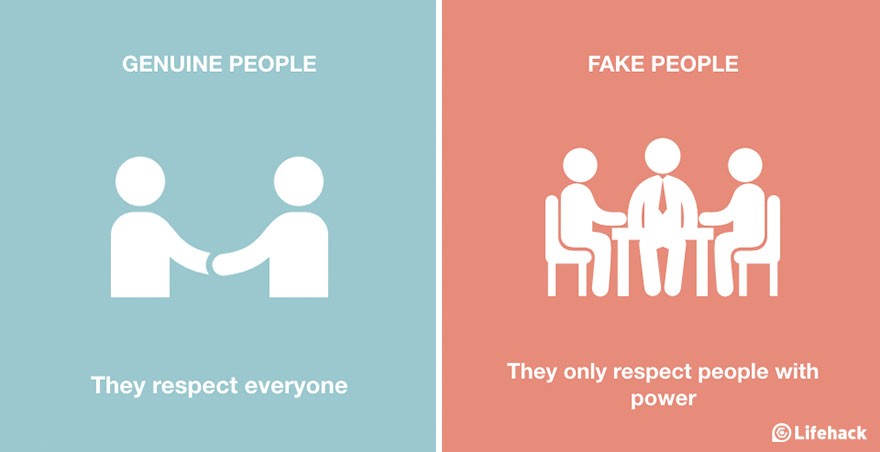 GENUINE PEOPLE

They respect everyone

FAKE PEOPLE

They only respect people with power

Lifehack