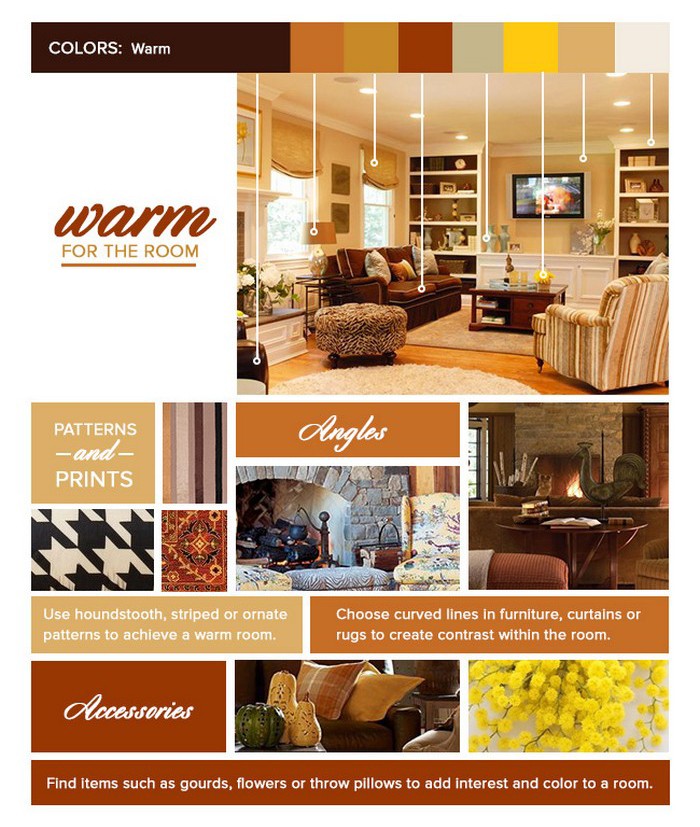 COLORS: Warm

warm
FOR THE ROOM

PATTERNS
—and—
PRINTS

Angles

Use houndstooth, striped or ornate patterns to achieve a warm room.

Choose curved lines in furniture, curtains or rugs to create contrast within the room.

Accessories

Find items such as gourds, flowers or throw pillows to add interest and color to a room.