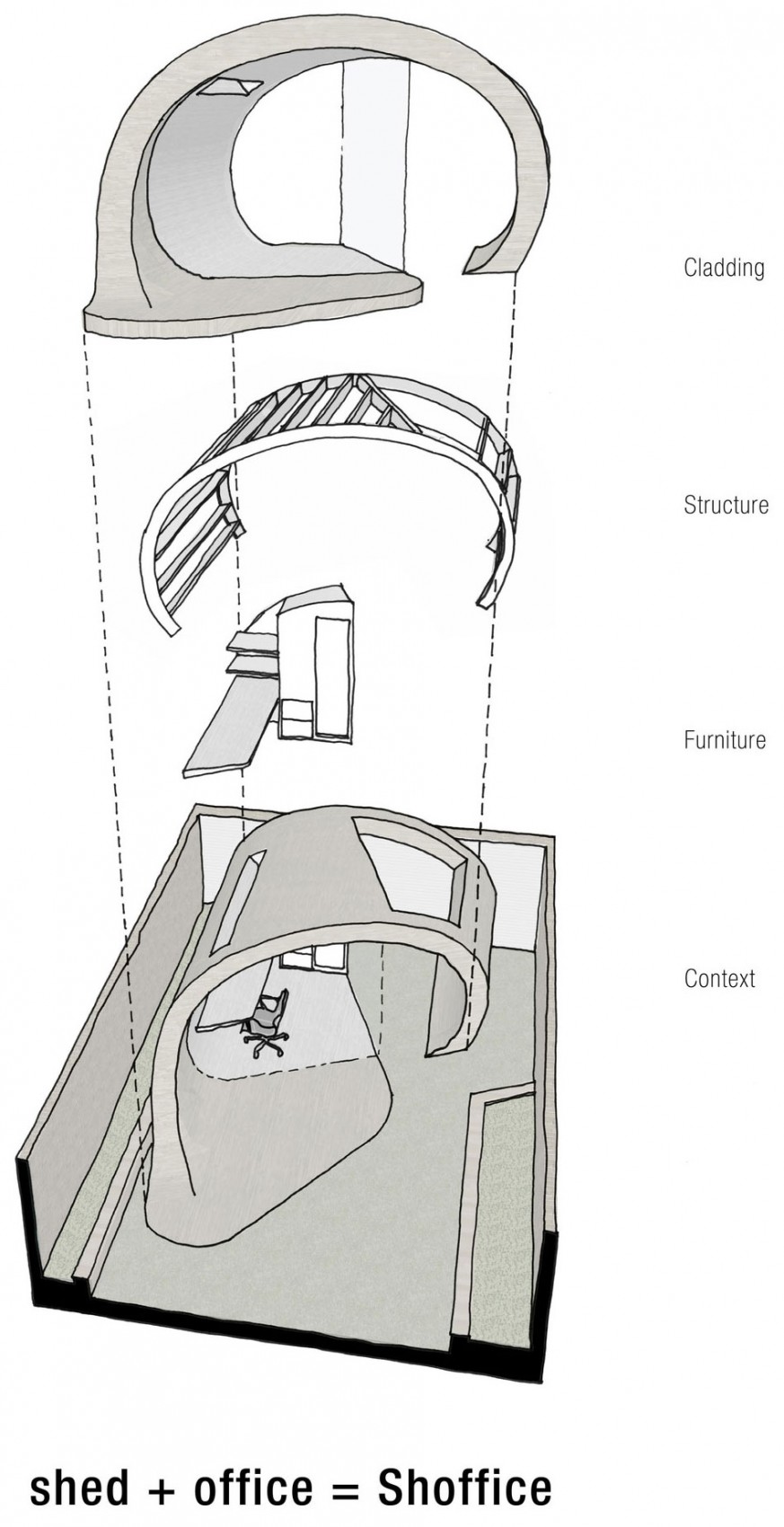 Cladding

Structure

Furniture

Context

shed + office = Shoffice