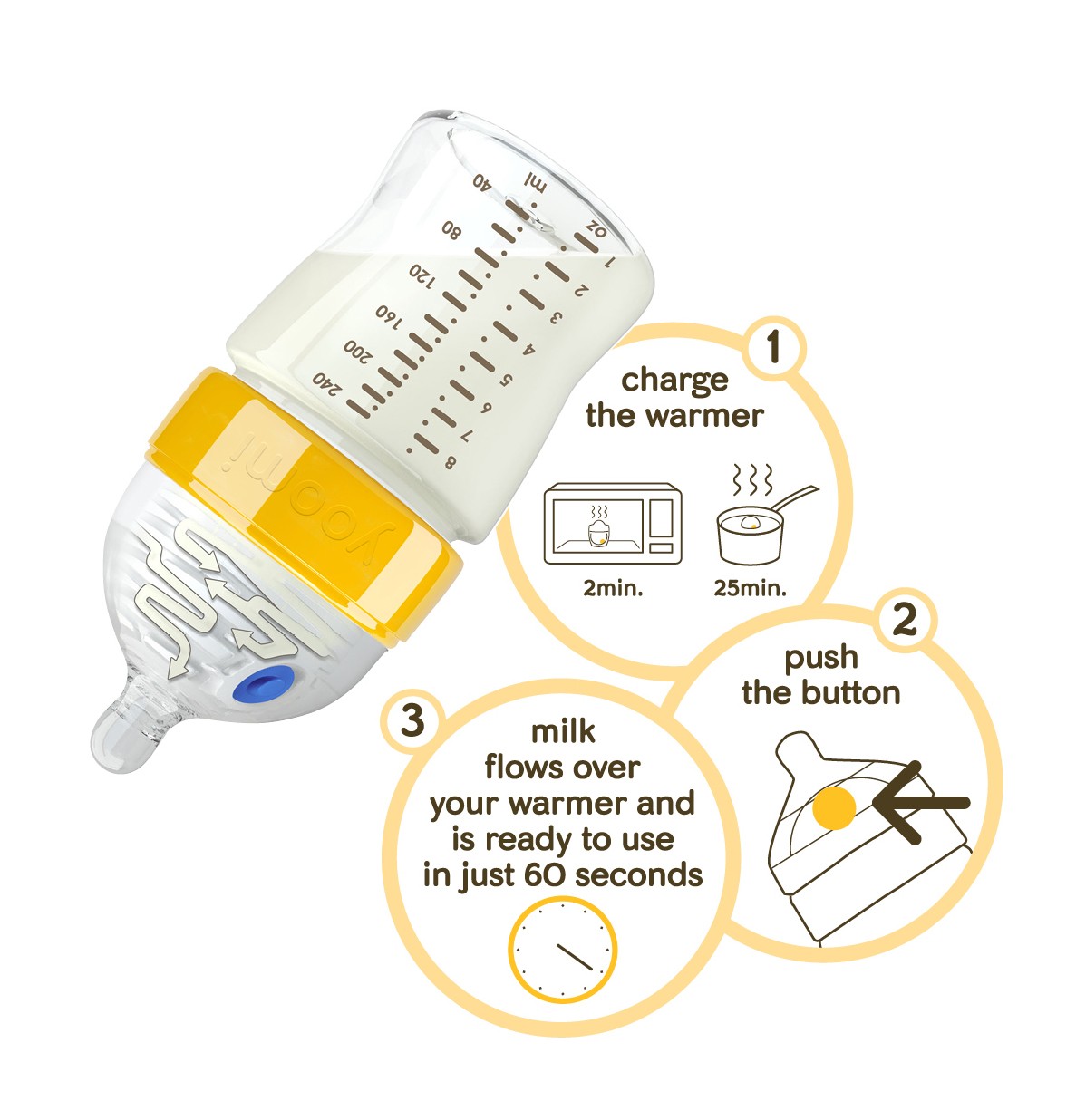 ml
40
80
120
160
200
240
oz
1
2
3
4
5
6
7
8
yoomi

1
charge the warmer
2min.
25min.

2
push the button

3
milk flows over your warmer and is ready to use in just 60 seconds