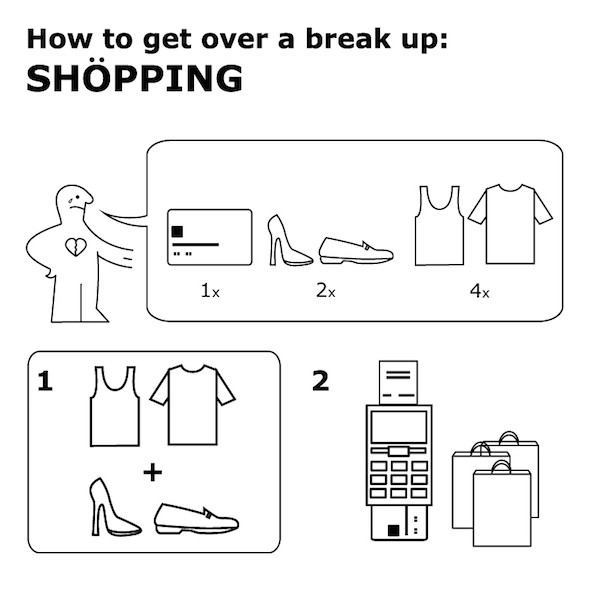 How to get over a break up:
SHÖPPING

1x 2x 4x

1

+

2