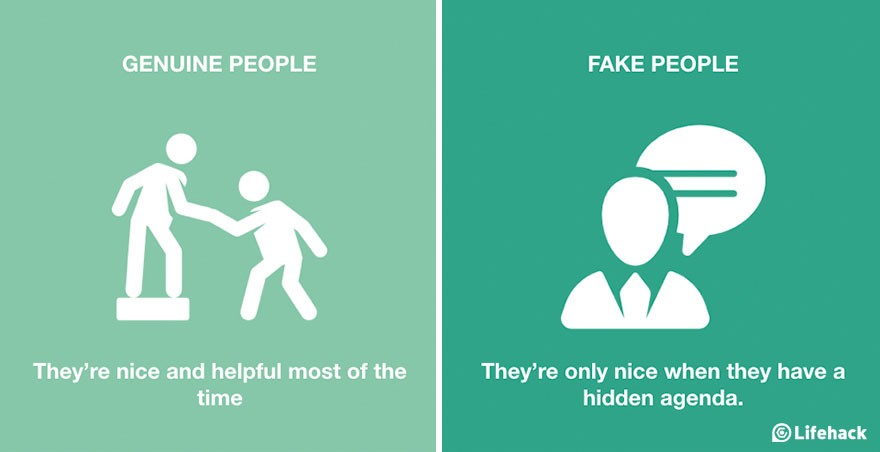 GENUINE PEOPLE

They're nice and helpful most of the time

FAKE PEOPLE

They're only nice when they have a hidden agenda.

Lifehack