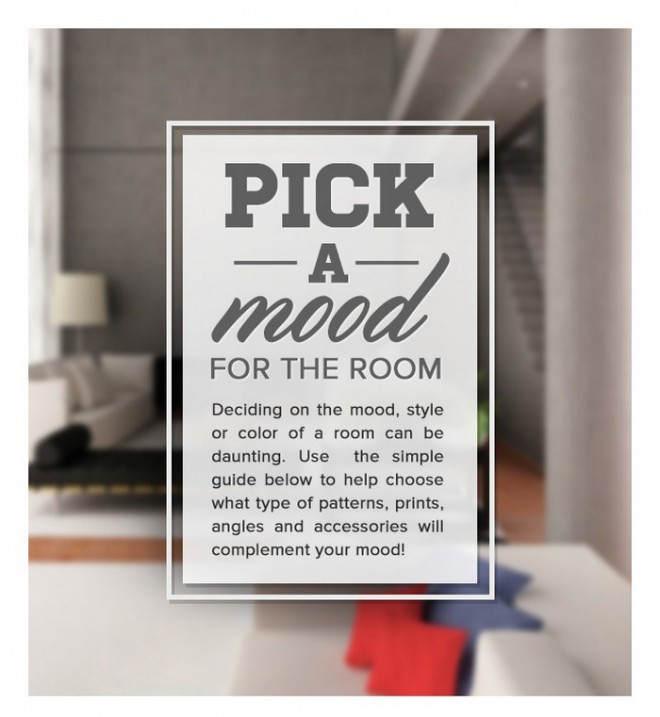 PICK
A
mood
FOR THE ROOM

Deciding on the mood, style or color of a room can be daunting. Use the simple guide below to help choose what type of patterns, prints, angles and accessories will complement your mood!