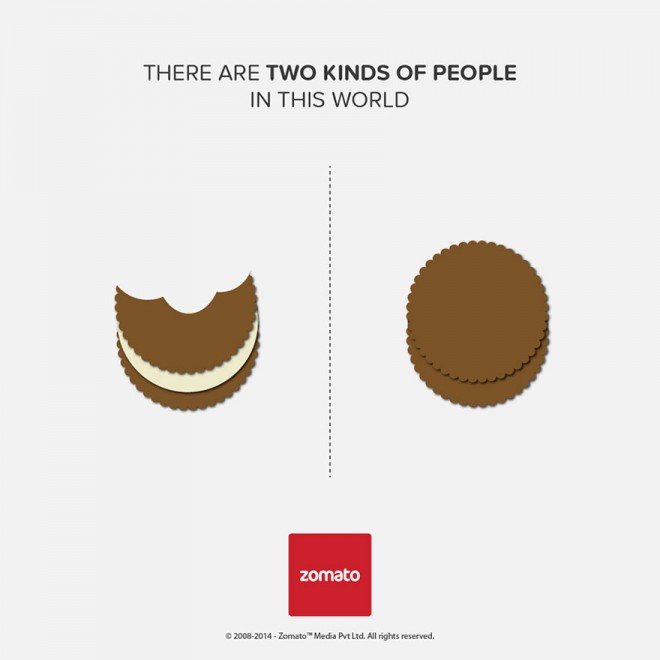 THERE ARE TWO KINDS OF PEOPLE IN THIS WORLD

zomato

© 2008-2014 - Zomato™ Media Pvt Ltd. All rights reserved.